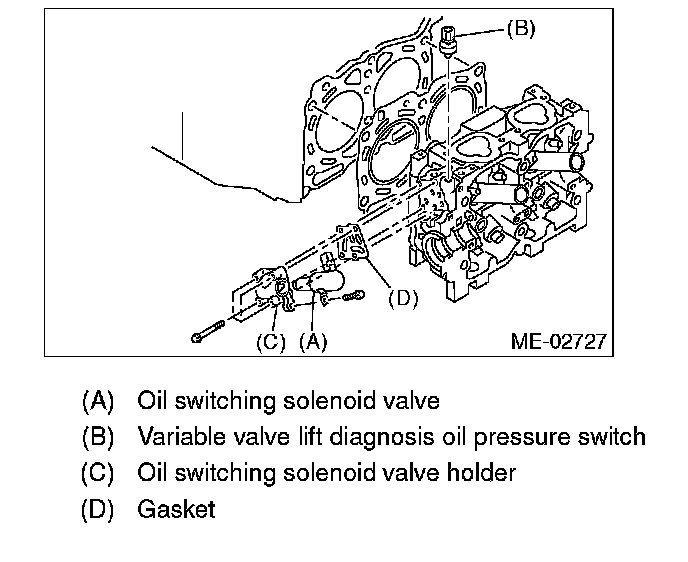 (B)

(D)

(C) (A)

ME-02727

(A) Oil switching solenoid valve
(B) Variable valve lift diagnosis oil pressure switch
(C) Oil switching solenoid valve holder
(D) Gasket