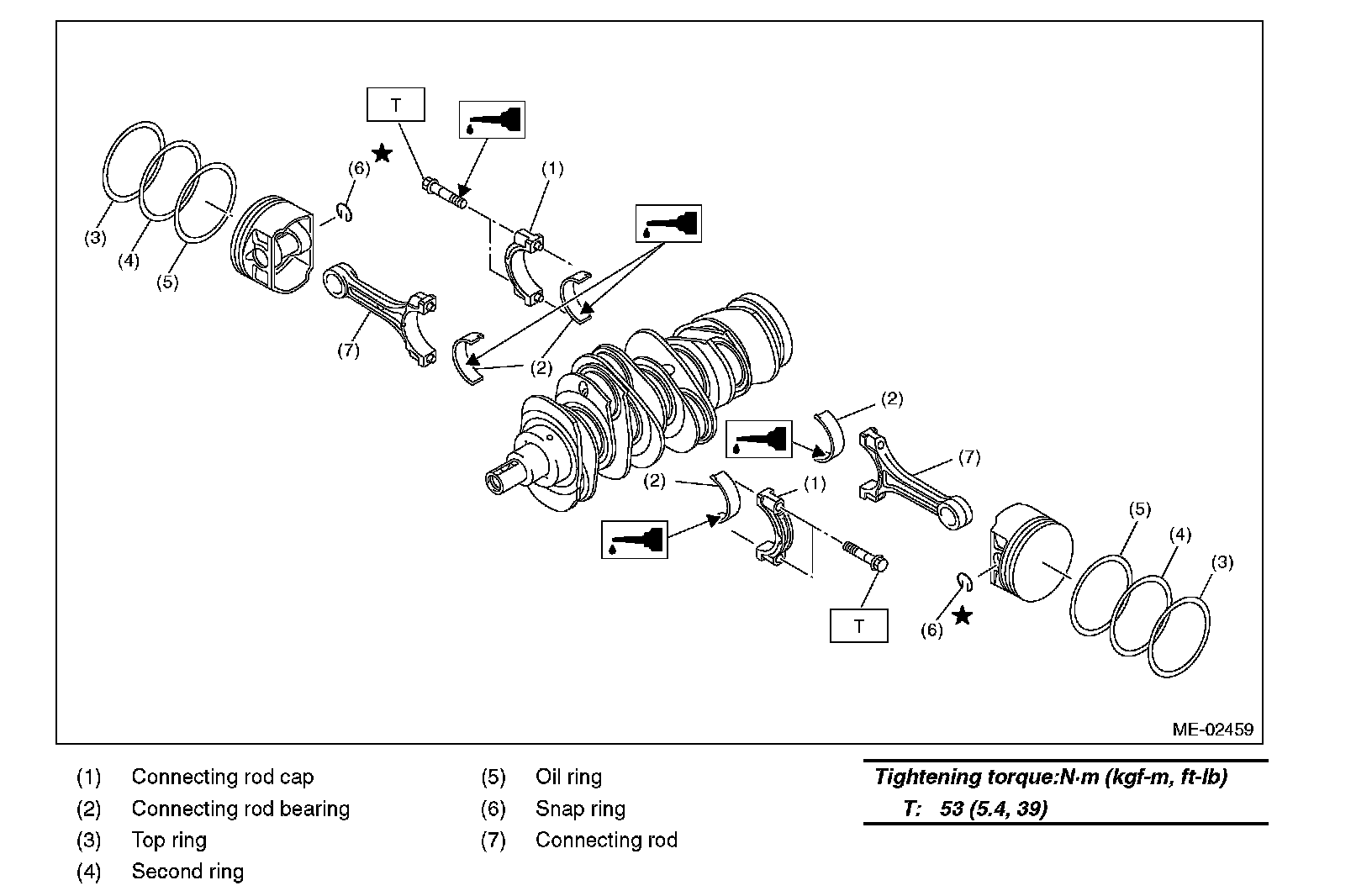 T

(1)

(6) ★

(3)

(4)

(5)

(7)

(2)

(2)

(7)

(2)

(1)

(5)

(4)

(3)

T

(6) ★

ME-02459

(1) Connecting rod cap
(2) Connecting rod bearing
(3) Top ring
(4) Second ring
(5) Oil ring
(6) Snap ring
(7) Connecting rod

Tightening torque:N·m (kgf-m, ft-lb)
T: 53 (5.4, 39)