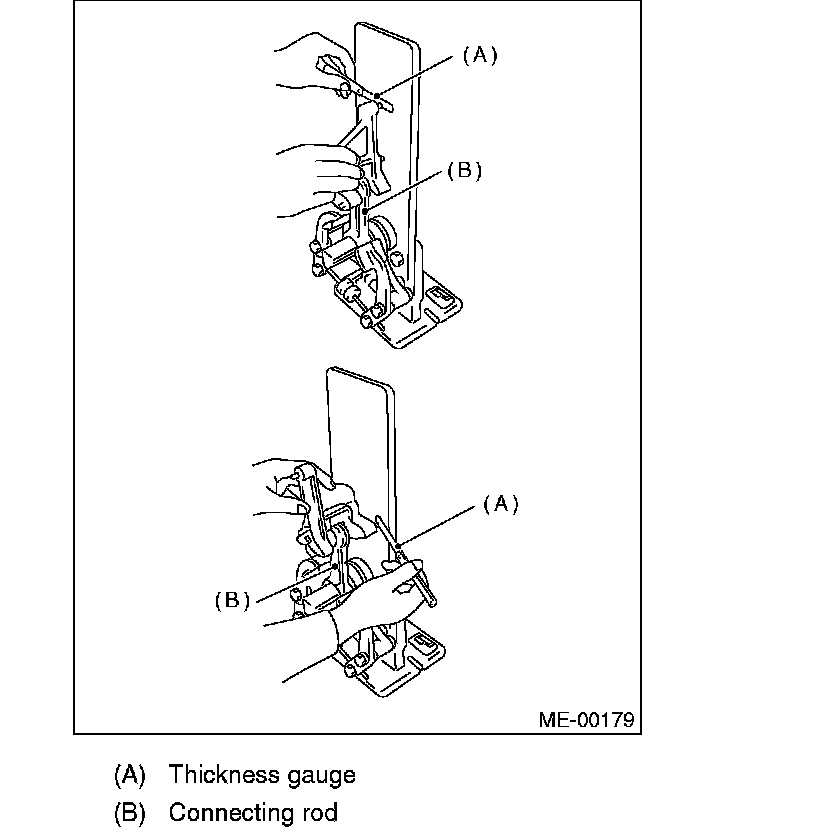 (A)

(B)

(A)

(B)

ME-00179

(A) Thickness gauge

(B) Connecting rod