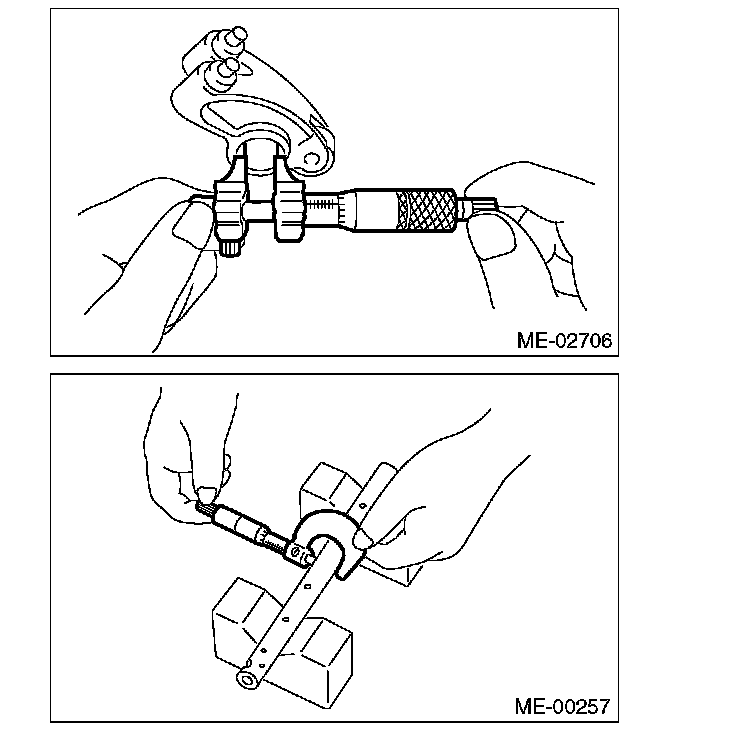 ME-02706

ME-00257