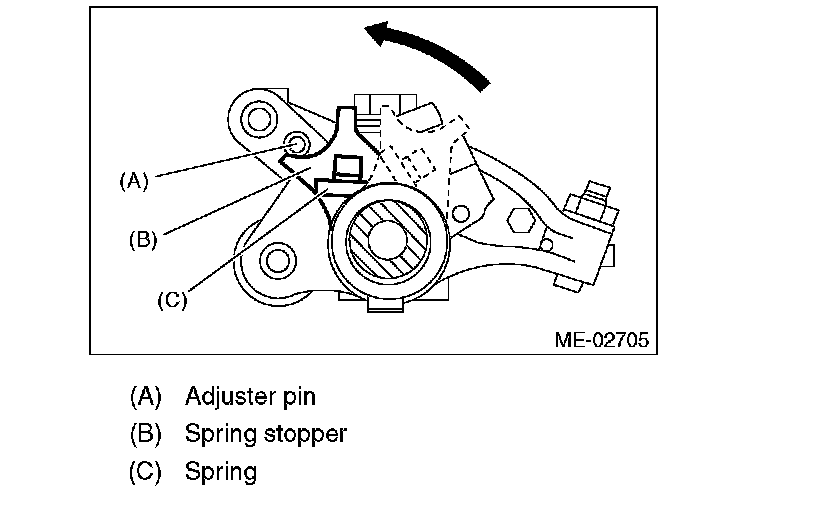 (A)
(B)
(C)
ME-02705

(A) Adjuster pin
(B) Spring stopper
(C) Spring