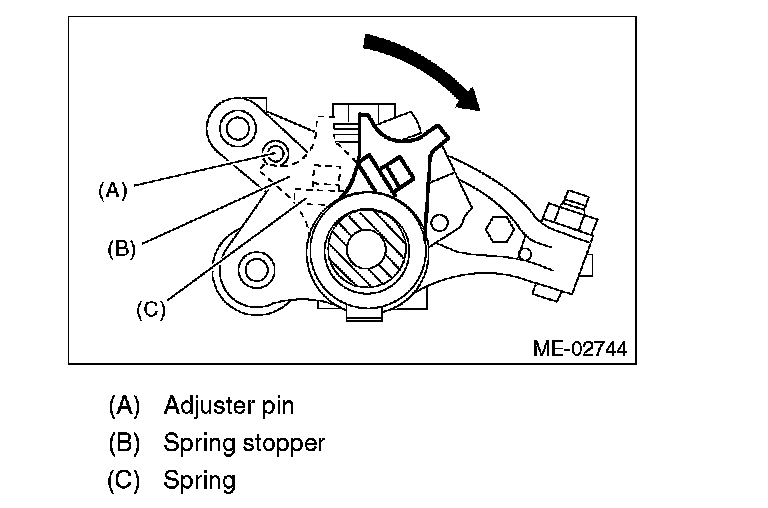 (A)
(B)
(C)
ME-02744

(A) Adjuster pin
(B) Spring stopper
(C) Spring