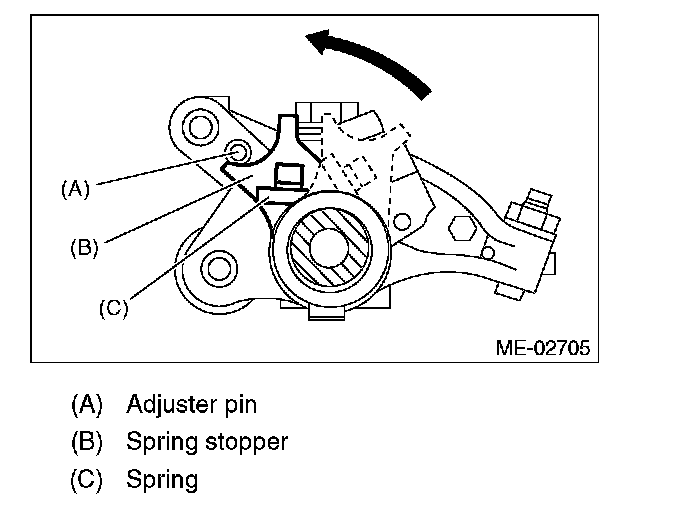 (A)
(B)
(C)
ME-02705

(A) Adjuster pin
(B) Spring stopper
(C) Spring