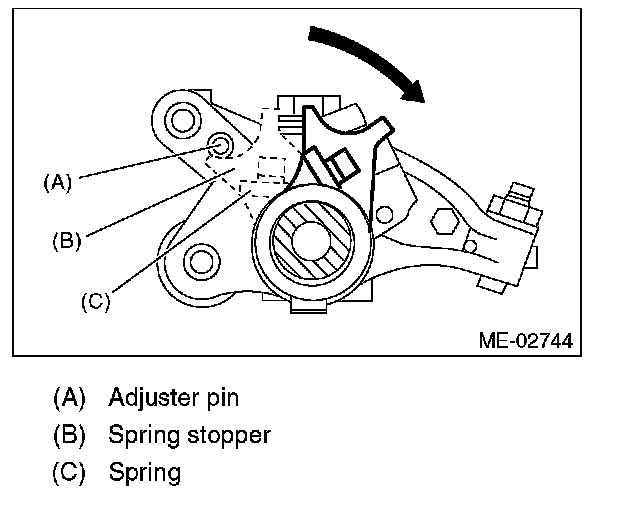 (A)

(B)

(C)

ME-02744

(A) Adjuster pin

(B) Spring stopper

(C) Spring