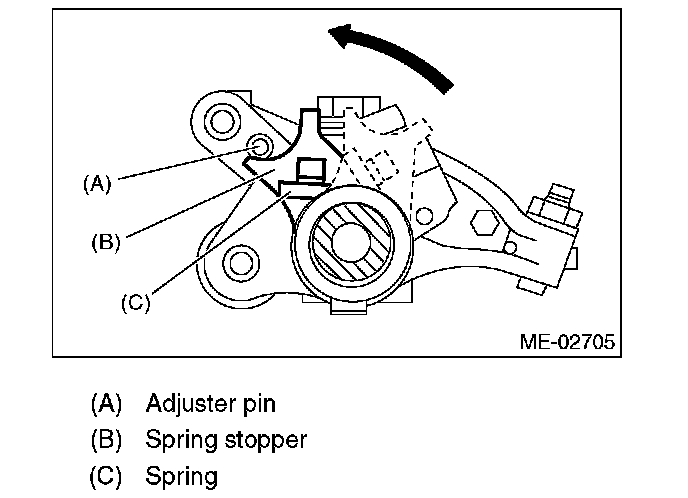 (A)

(B)

(C)

ME-02705

(A) Adjuster pin
(B) Spring stopper
(C) Spring