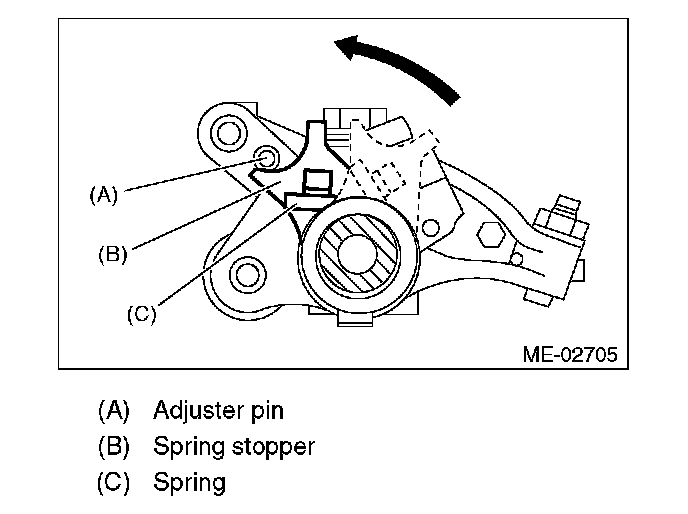 (A)
(B)
(C)
ME-02705

(A) Adjuster pin
(B) Spring stopper
(C) Spring