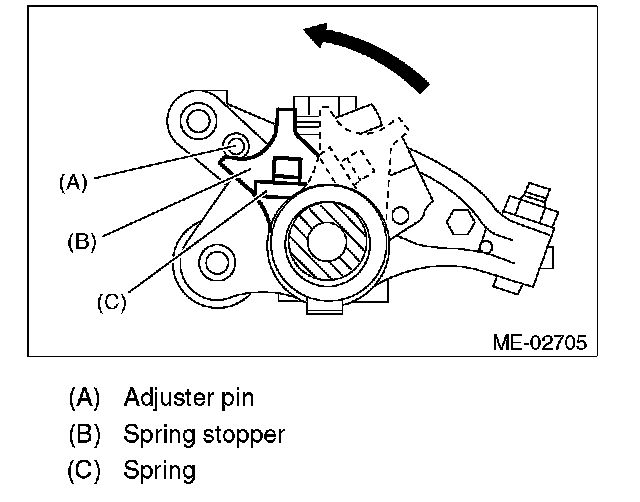 (A)
(B)
(C)
ME-02705

(A) Adjuster pin
(B) Spring stopper
(C) Spring