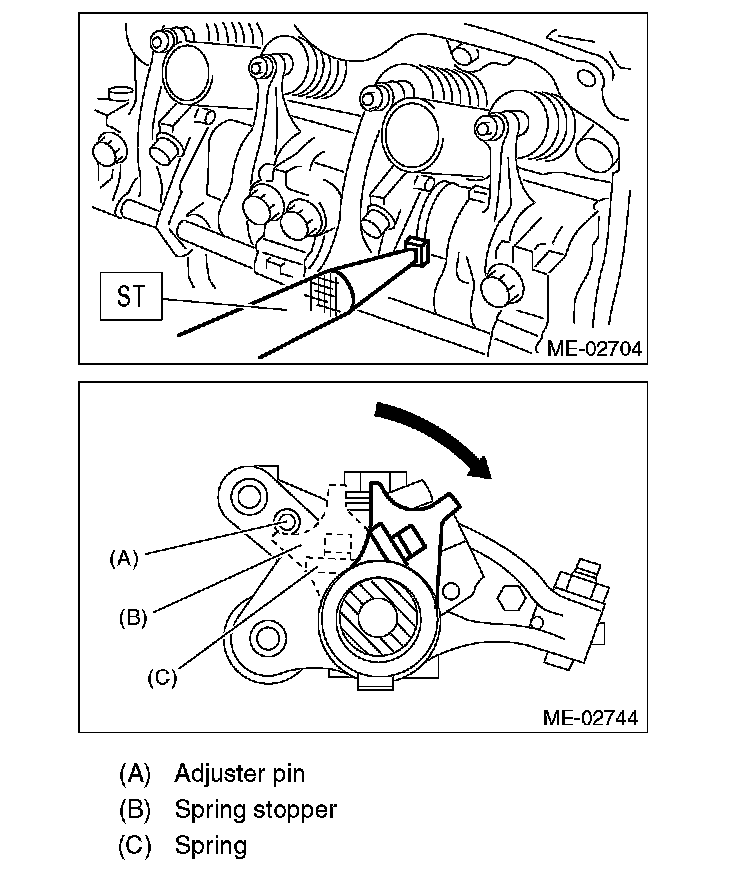 ST

ME-02704

(A)

(B)

(C)

ME-02744

(A) Adjuster pin

(B) Spring stopper

(C) Spring