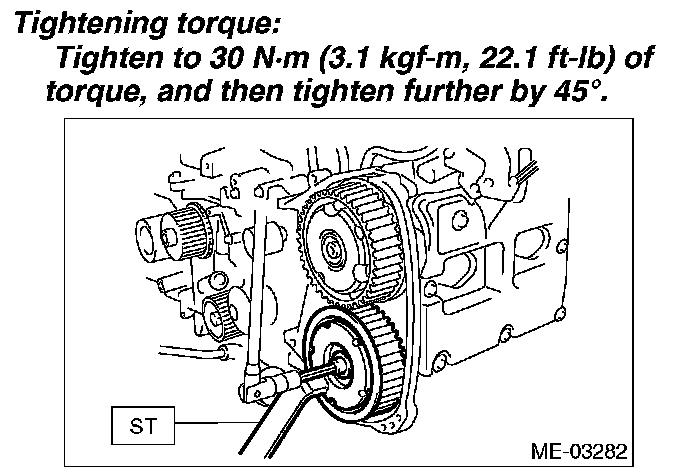 Tightening torque:

Tighten to 30 N·m (3.1 kgf-m, 22.1 ft-lb) of torque, and then tighten further by 45°.

ST

ME-03282