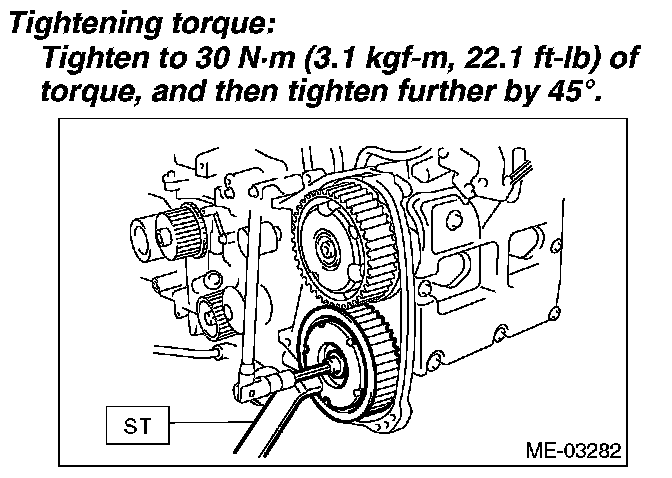 Tightening torque:
Tighten to 30 N·m (3.1 kgf-m, 22.1 ft-lb) of torque, and then tighten further by 45°.

ST

ME-03282