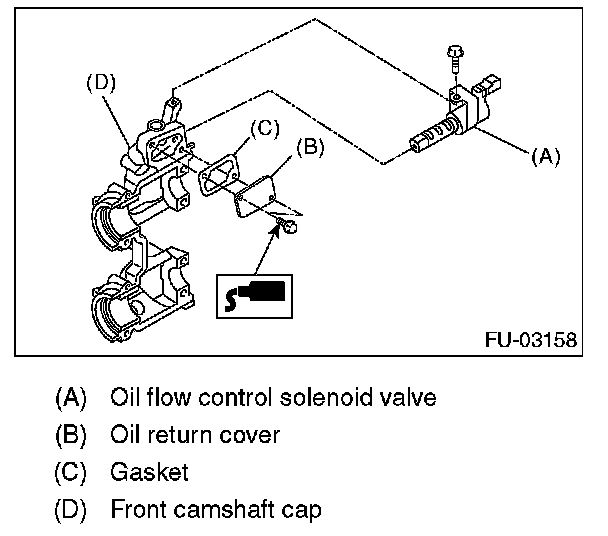 (D)
(C)
(B)
(A)
FU-03158

(A) Oil flow control solenoid valve
(B) Oil return cover
(C) Gasket
(D) Front camshaft cap