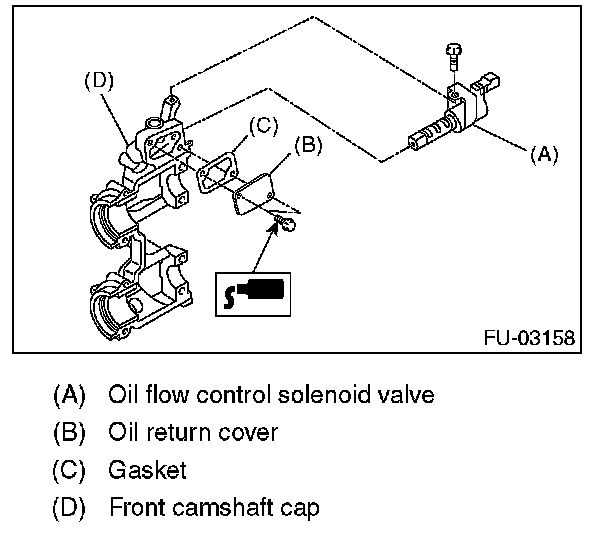 (D)

(C)

(B)

(A)

FU-03158

(A) Oil flow control solenoid valve

(B) Oil return cover

(C) Gasket

(D) Front camshaft cap