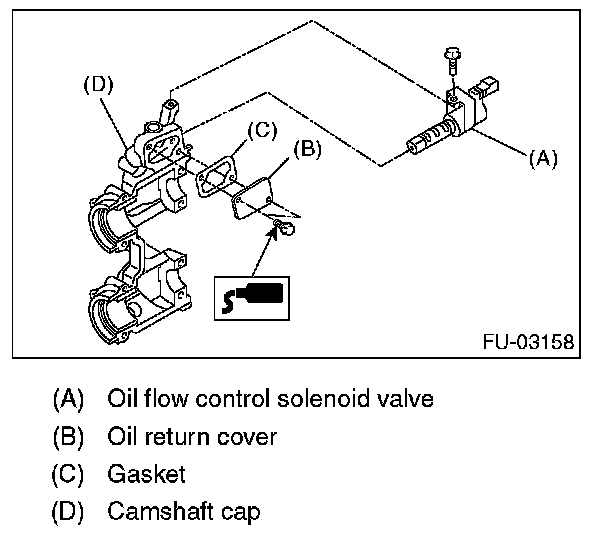 (D)
(C)
(B)
(A)
FU-03158

(A) Oil flow control solenoid valve
(B) Oil return cover
(C) Gasket
(D) Camshaft cap