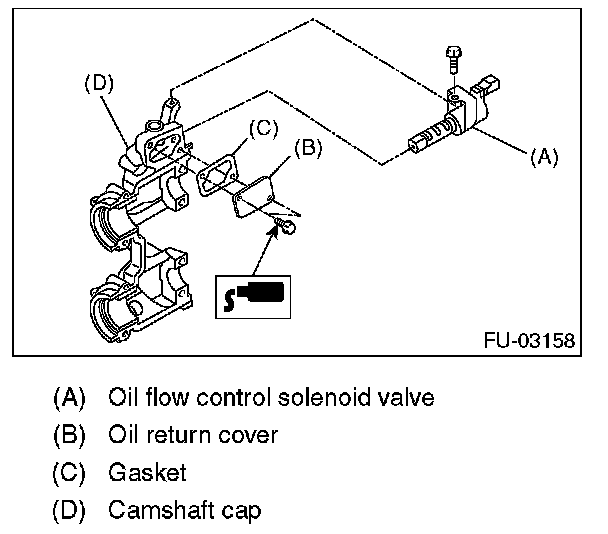 (D)

(C)

(B)

(A)

FU-03158

(A) Oil flow control solenoid valve
(B) Oil return cover
(C) Gasket
(D) Camshaft cap