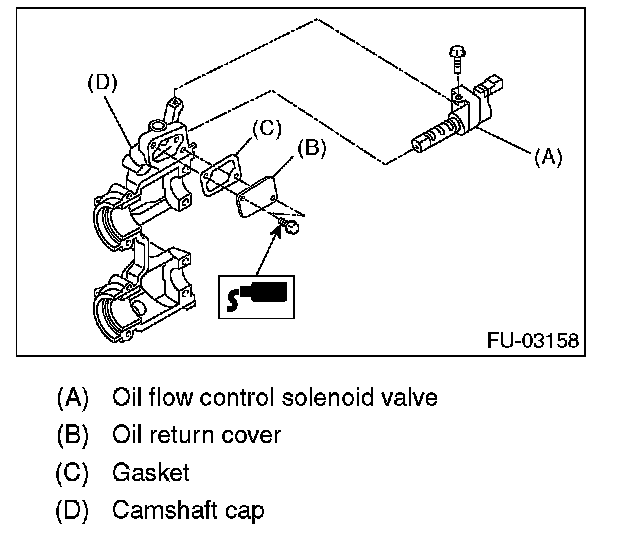 (D)
(C)
(B)
(A)
FU-03158

(A) Oil flow control solenoid valve
(B) Oil return cover
(C) Gasket
(D) Camshaft cap