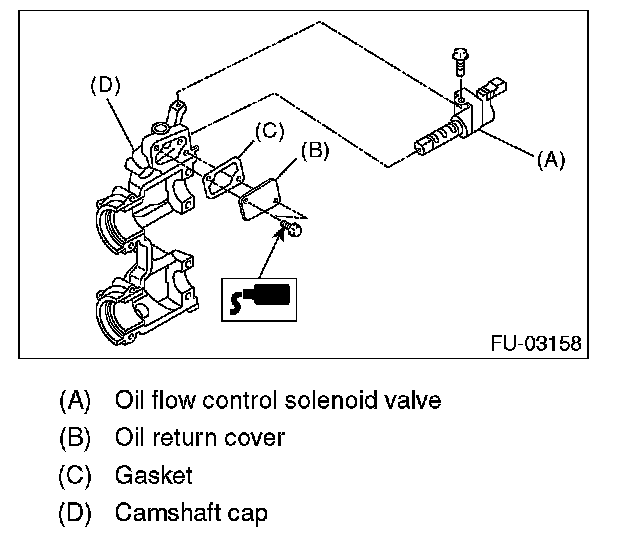 (D)

(C)

(B)

(A)

FU-03158

(A) Oil flow control solenoid valve
(B) Oil return cover
(C) Gasket
(D) Camshaft cap