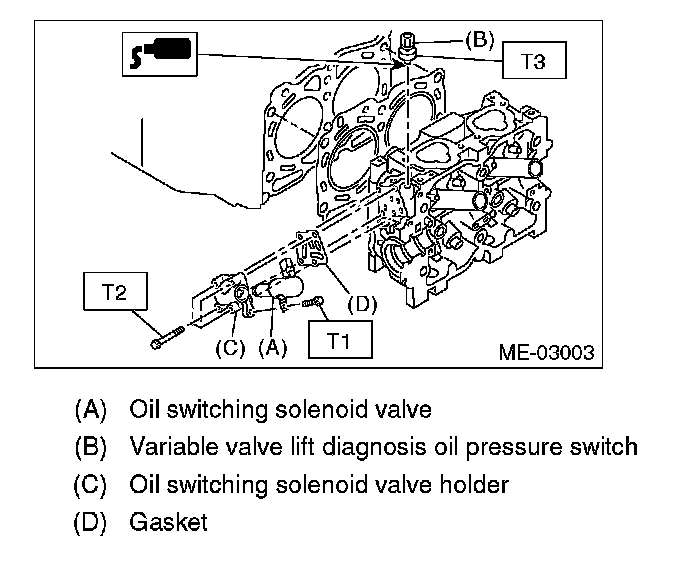 (B)
T3
T2
(D)
(C) (A)
T1
ME-03003

(A) Oil switching solenoid valve
(B) Variable valve lift diagnosis oil pressure switch
(C) Oil switching solenoid valve holder
(D) Gasket