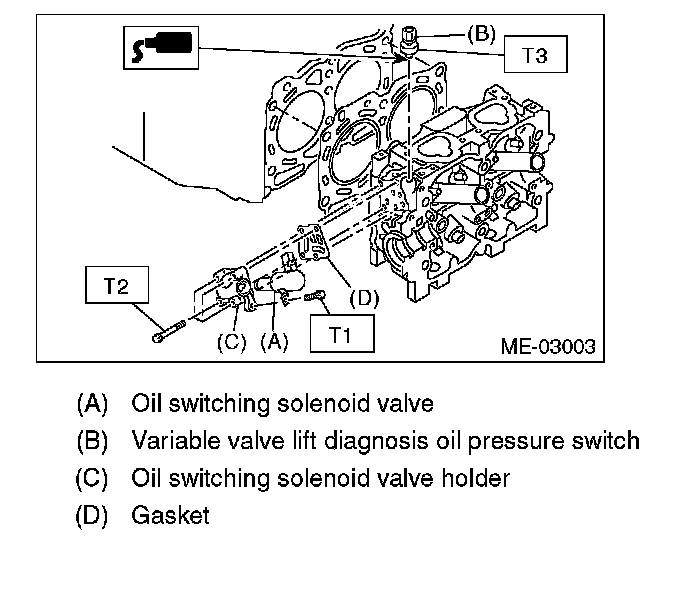 (B)
T3
T2
(D)
(C) (A)
T1
ME-03003

(A) Oil switching solenoid valve
(B) Variable valve lift diagnosis oil pressure switch
(C) Oil switching solenoid valve holder
(D) Gasket