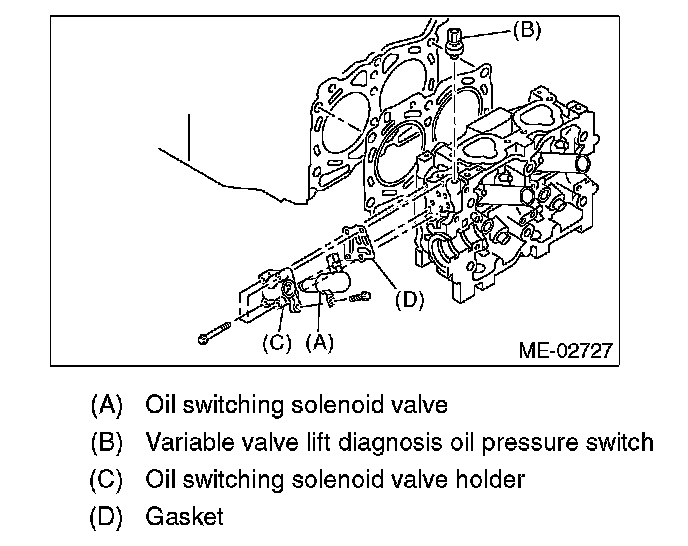 (B)

(D)

(C) (A)

ME-02727

(A) Oil switching solenoid valve

(B) Variable valve lift diagnosis oil pressure switch

(C) Oil switching solenoid valve holder

(D) Gasket