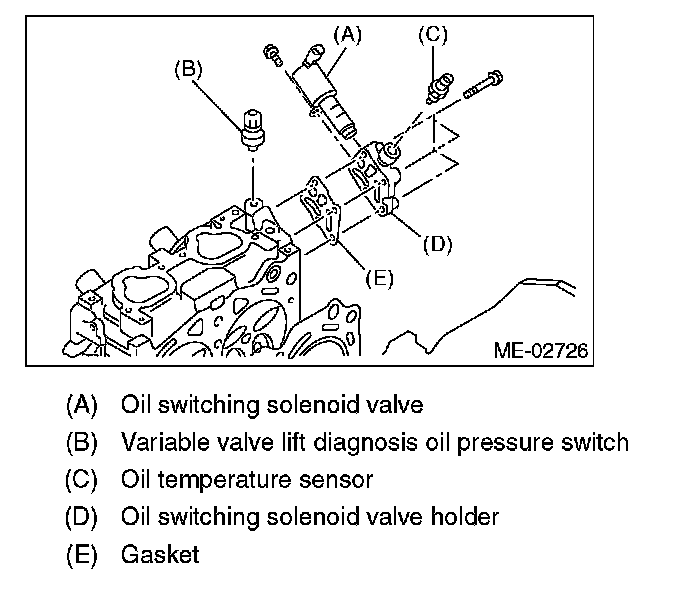 (A)
(C)
(B)
(D)
(E)
ME-02726

(A) Oil switching solenoid valve
(B) Variable valve lift diagnosis oil pressure switch
(C) Oil temperature sensor
(D) Oil switching solenoid valve holder
(E) Gasket