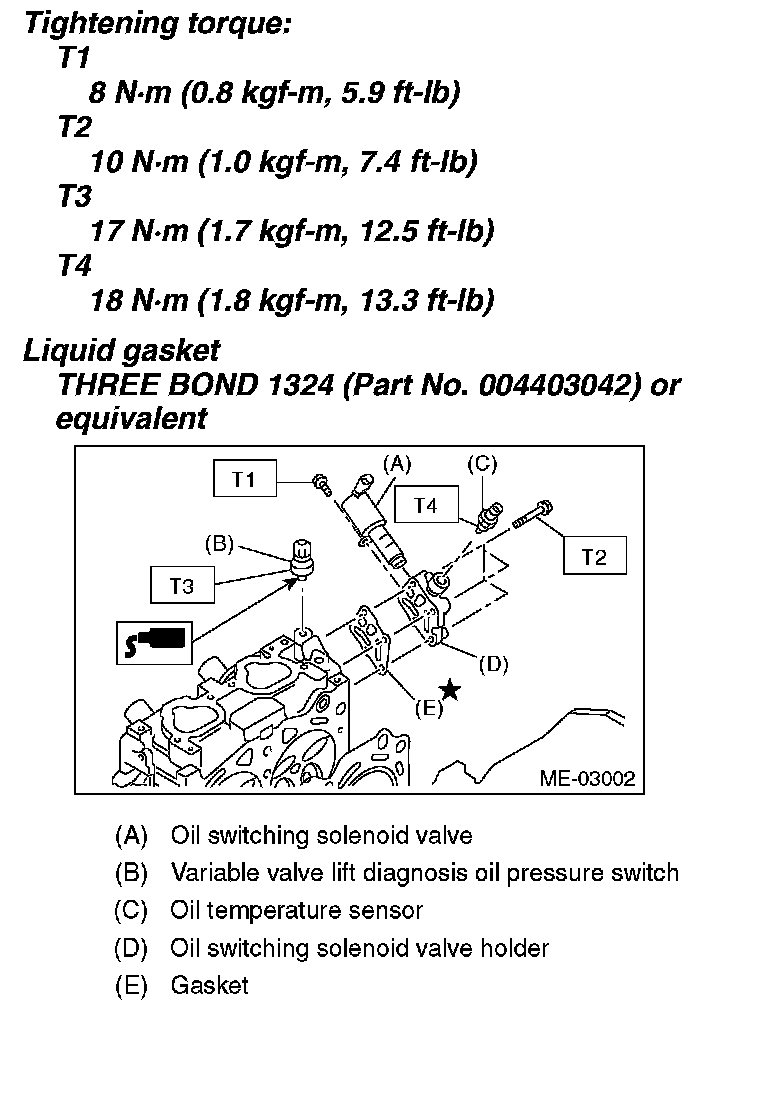 Tightening torque:
T1
8 N·m (0.8 kgf-m, 5.9 ft-lb)
T2
10 N·m (1.0 kgf-m, 7.4 ft-lb)
T3
17 N·m (1.7 kgf-m, 12.5 ft-lb)
T4
18 N·m (1.8 kgf-m, 13.3 ft-lb)

Liquid gasket
THREE BOND 1324 (Part No. 004403042) or equivalent

T1
(A)
(C)
T4
T2
(B)
T3
(D)
(E)
ME-03002

(A) Oil switching solenoid valve
(B) Variable valve lift diagnosis oil pressure switch
(C) Oil temperature sensor
(D) Oil switching solenoid valve holder
(E) Gasket