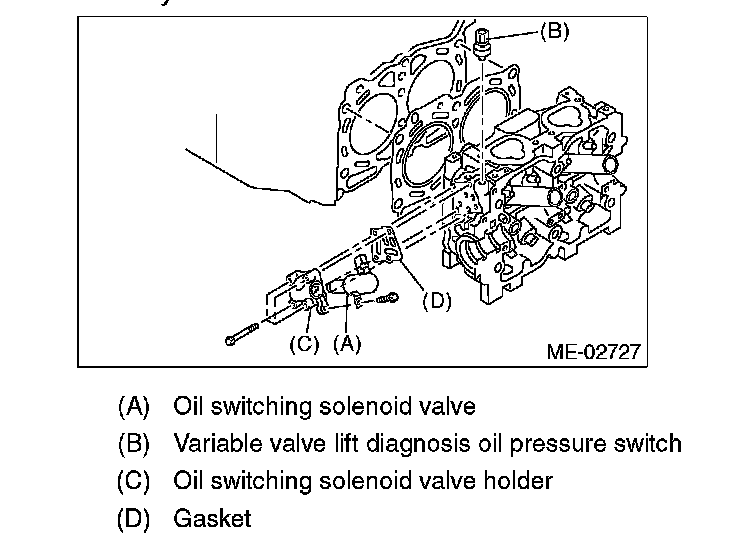 (B)

(D)

(C) (A)

ME-02727

(A) Oil switching solenoid valve

(B) Variable valve lift diagnosis oil pressure switch

(C) Oil switching solenoid valve holder

(D) Gasket