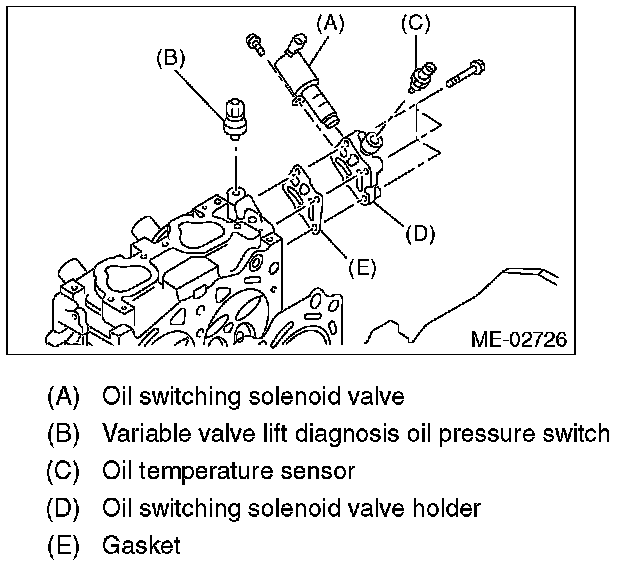 (A)
(C)
(B)
(D)
(E)
ME-02726

(A) Oil switching solenoid valve
(B) Variable valve lift diagnosis oil pressure switch
(C) Oil temperature sensor
(D) Oil switching solenoid valve holder
(E) Gasket