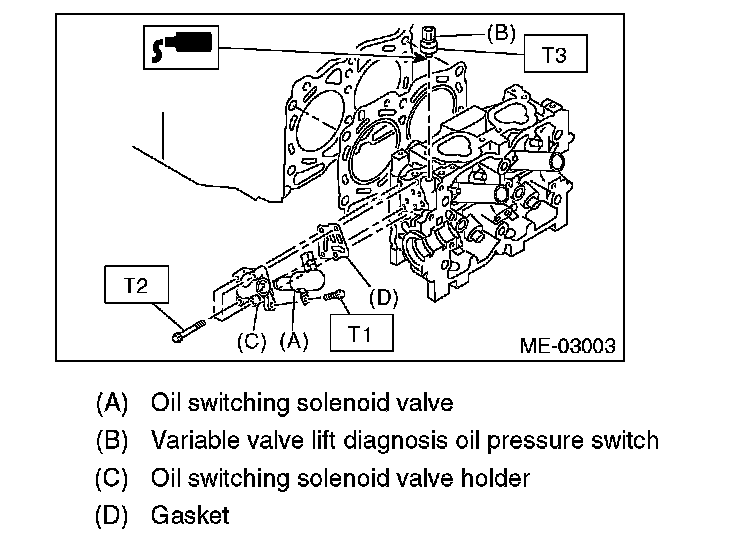 (B)
T3
T2
(D)
(C) (A)
T1
ME-03003

(A) Oil switching solenoid valve
(B) Variable valve lift diagnosis oil pressure switch
(C) Oil switching solenoid valve holder
(D) Gasket