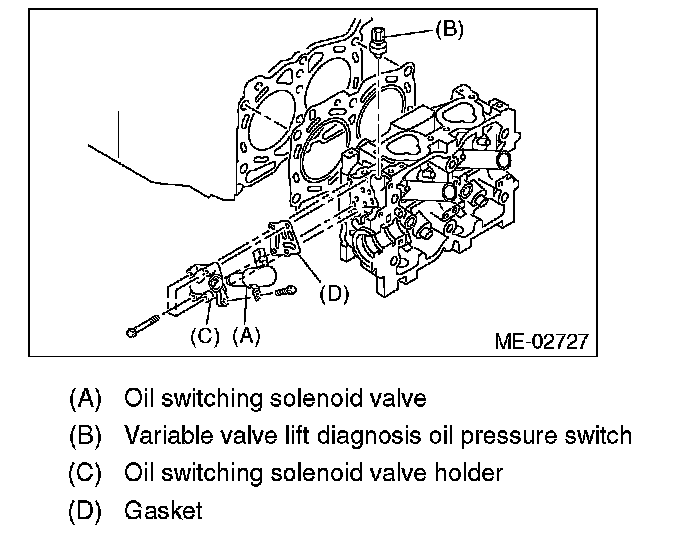 (B)

(D)

(C) (A)

ME-02727

(A) Oil switching solenoid valve

(B) Variable valve lift diagnosis oil pressure switch

(C) Oil switching solenoid valve holder

(D) Gasket