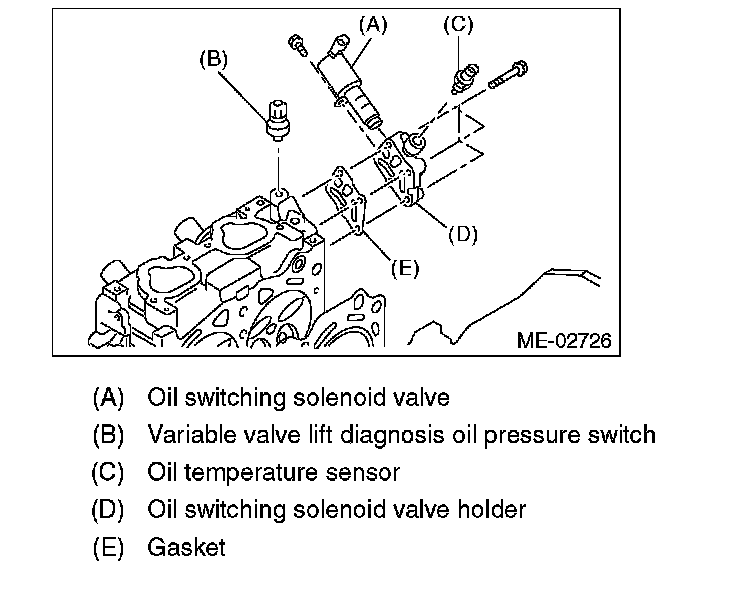 (A)
(C)
(B)
(D)
(E)
ME-02726

(A) Oil switching solenoid valve
(B) Variable valve lift diagnosis oil pressure switch
(C) Oil temperature sensor
(D) Oil switching solenoid valve holder
(E) Gasket