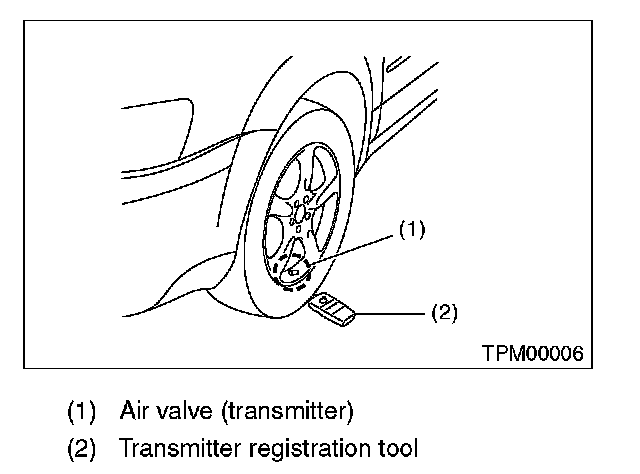 (1)

(2)

TPM00006

(1) Air valve (transmitter)

(2) Transmitter registration tool