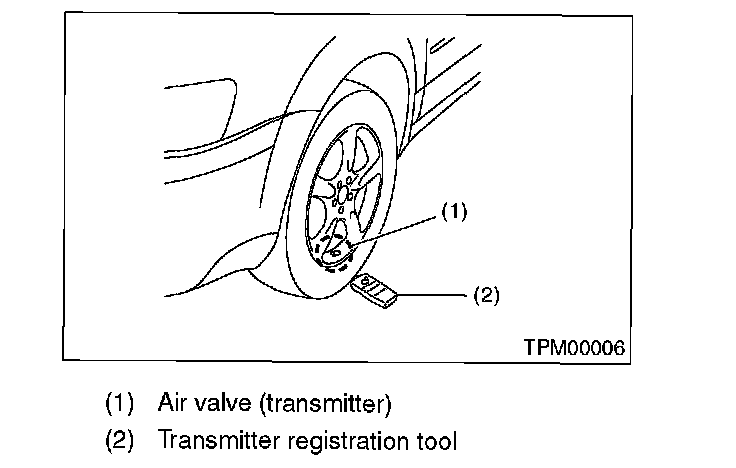 (1)

(2)

TPM00006

(1) Air valve (transmitter)

(2) Transmitter registration tool