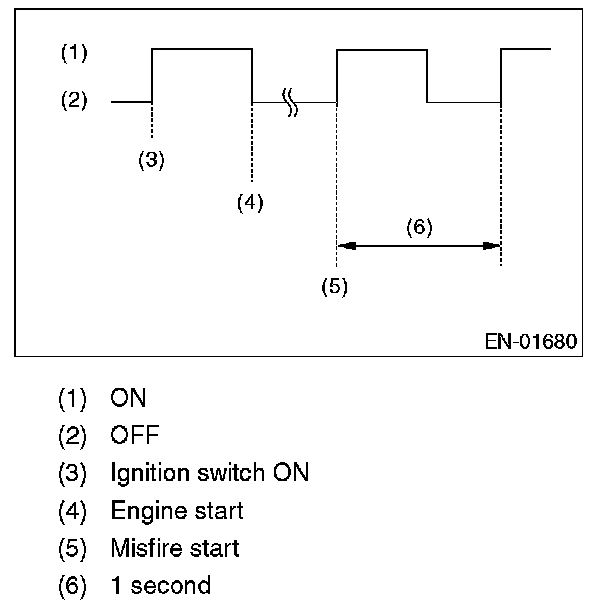 (1)
(2)
(3)
(4)
(6)
(5)
EN-01680

(1) ON
(2) OFF
(3) Ignition switch ON
(4) Engine start
(5) Misfire start
(6) 1 second