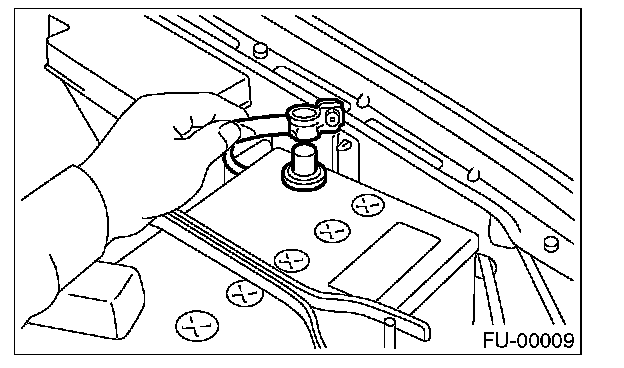 FU-00009