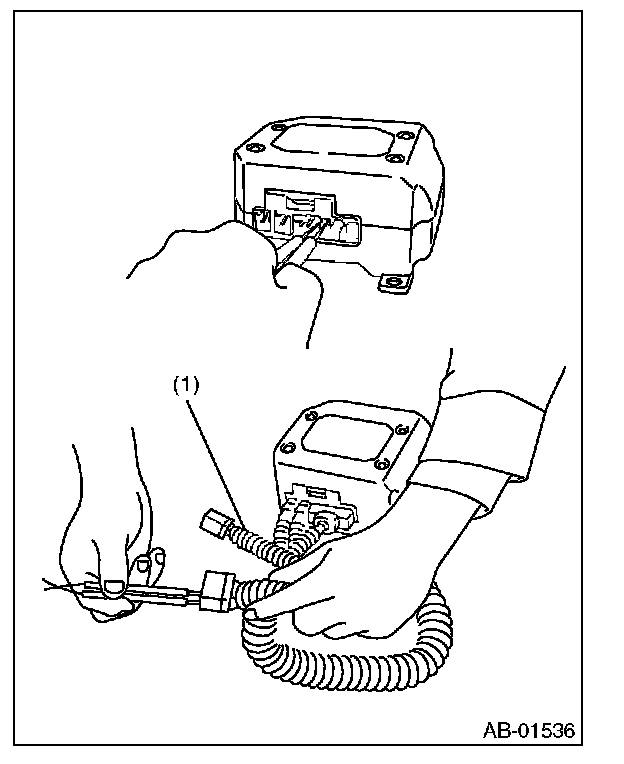 (1)

AB-01536