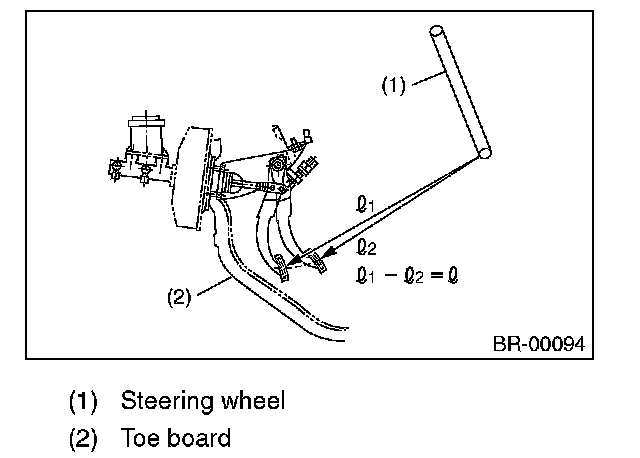 (1)

$\ell_1$

$\ell_2$

$\ell_1 - \ell_2 = \ell$

(2)

BR-00094

(1) Steering wheel

(2) Toe board