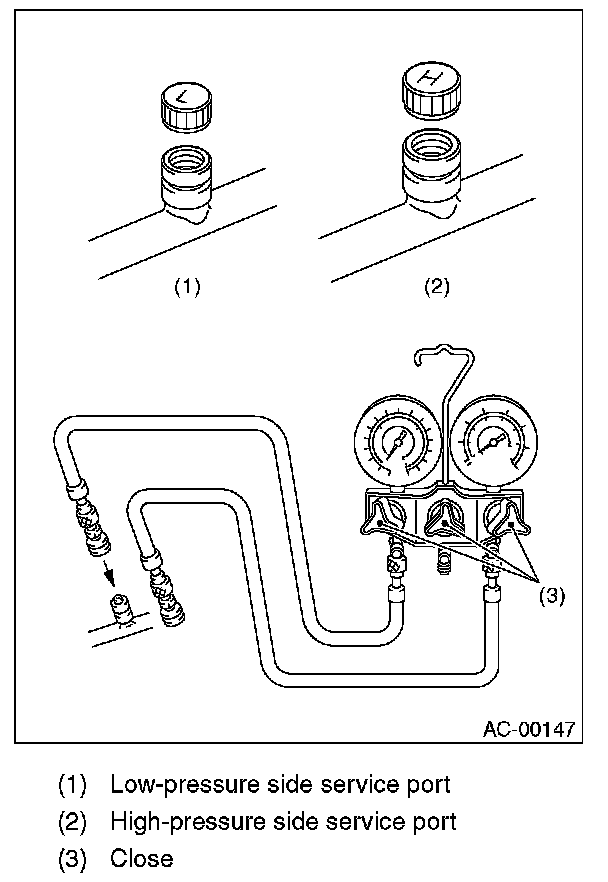 L

H

(1)

(2)

(3)

AC-00147

(1) Low-pressure side service port

(2) High-pressure side service port

(3) Close