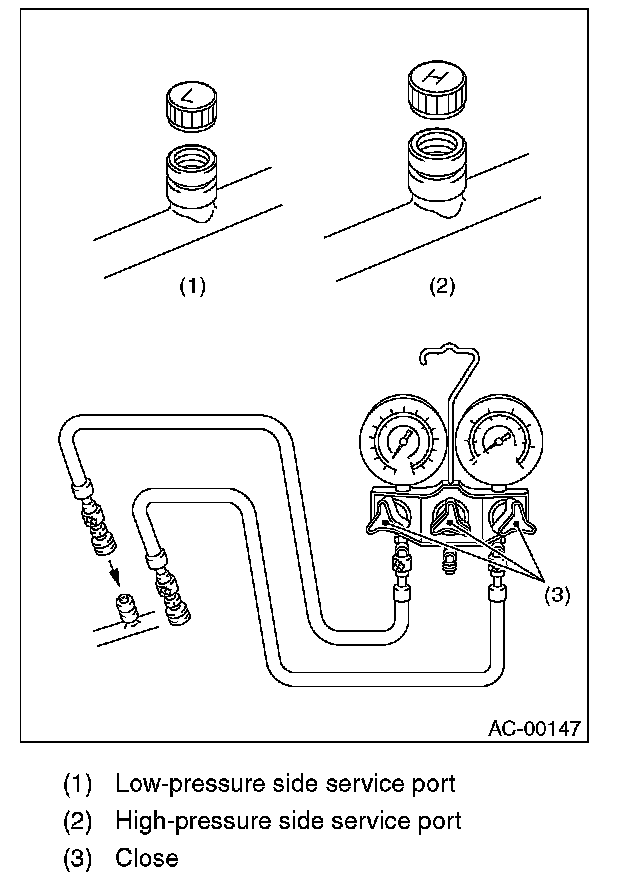 L

H

(1)

(2)

(3)

AC-00147

(1) Low-pressure side service port

(2) High-pressure side service port

(3) Close