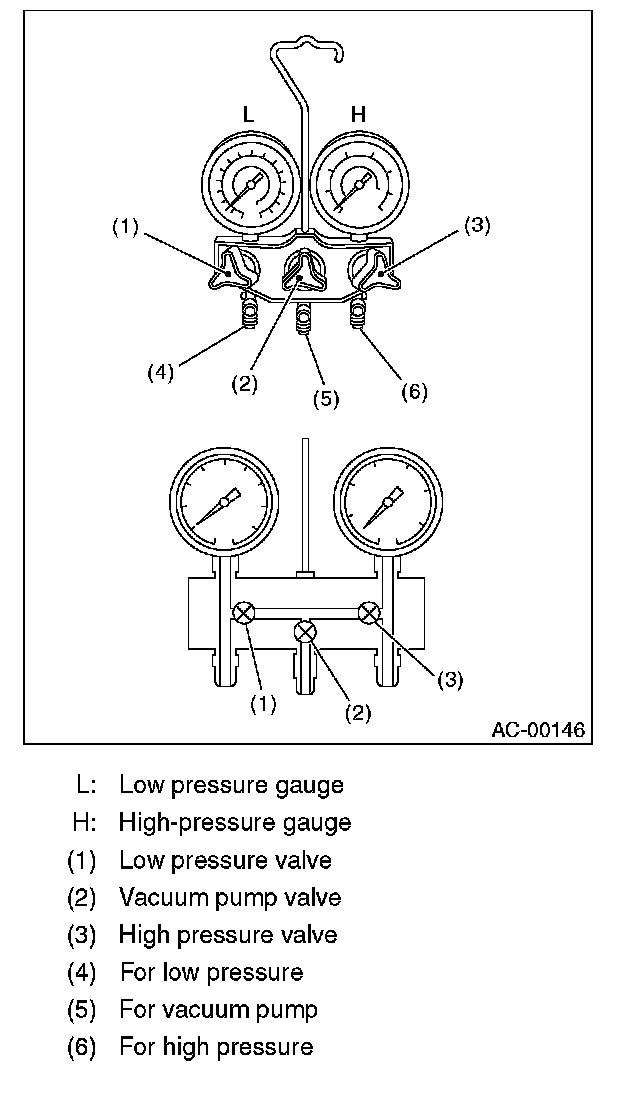 L H
(1) (3)
(4) (2) (5) (6)
(1) (2) (3)
AC-00146

L: Low pressure gauge
H: High-pressure gauge
(1) Low pressure valve
(2) Vacuum pump valve
(3) High pressure valve
(4) For low pressure
(5) For vacuum pump
(6) For high pressure