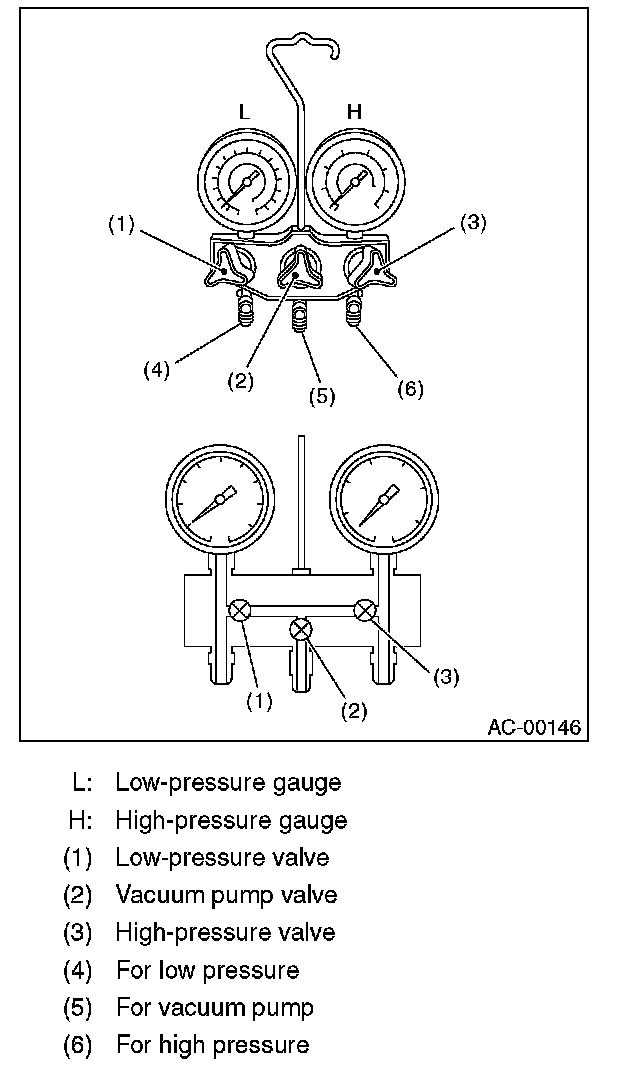 L H

(1) (3)

(4) (2) (5) (6)

(1) (2) (3)

AC-00146

L: Low-pressure gauge
H: High-pressure gauge
(1) Low-pressure valve
(2) Vacuum pump valve
(3) High-pressure valve
(4) For low pressure
(5) For vacuum pump
(6) For high pressure