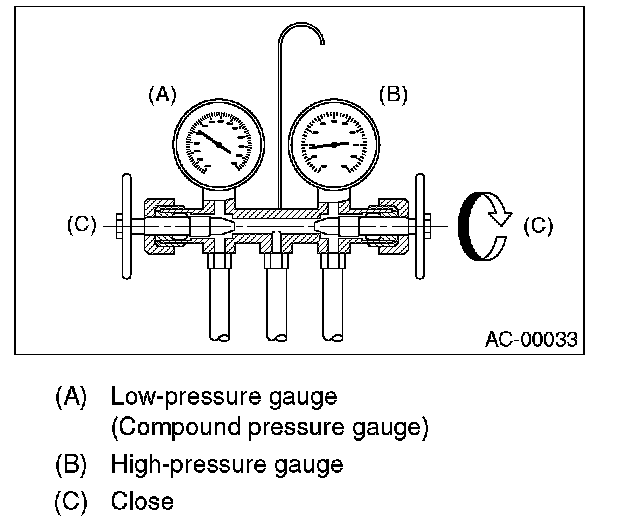 (A)

(B)

(C)

(C)

AC-00033

(A) Low-pressure gauge (Compound pressure gauge)

(B) High-pressure gauge

(C) Close