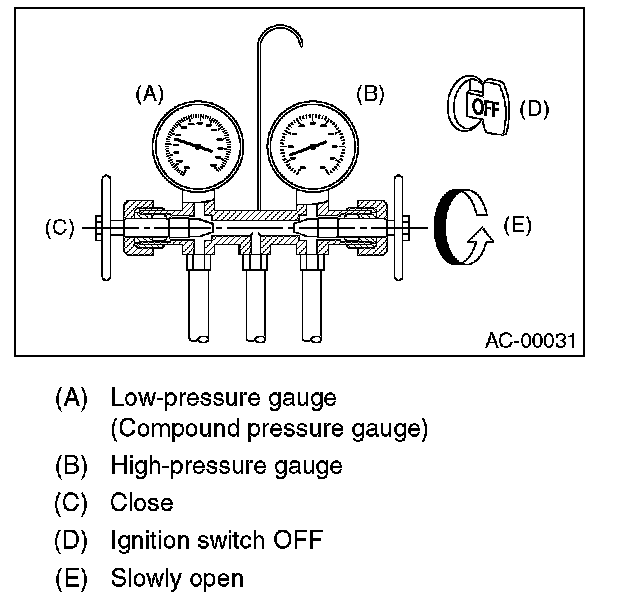 (A)

(B)

OFF (D)

(C)

(E)

AC-00031

(A) Low-pressure gauge (Compound pressure gauge)

(B) High-pressure gauge

(C) Close

(D) Ignition switch OFF

(E) Slowly open