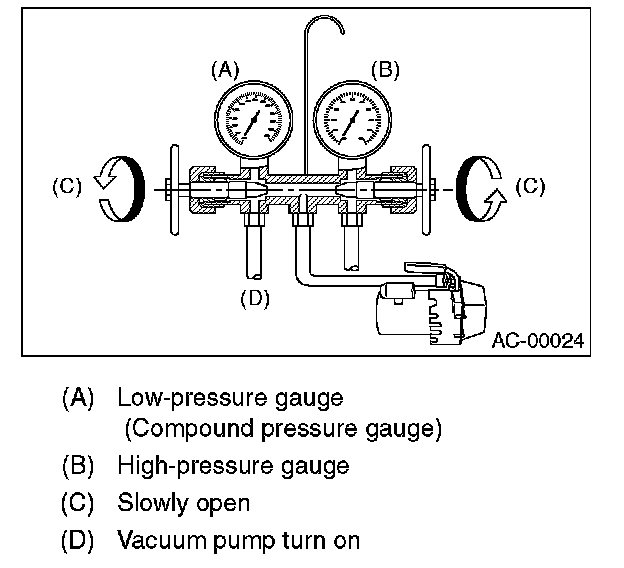 (A)
(B)
(C)
(C)
(D)
AC-00024

(A) Low-pressure gauge (Compound pressure gauge)
(B) High-pressure gauge
(C) Slowly open
(D) Vacuum pump turn on