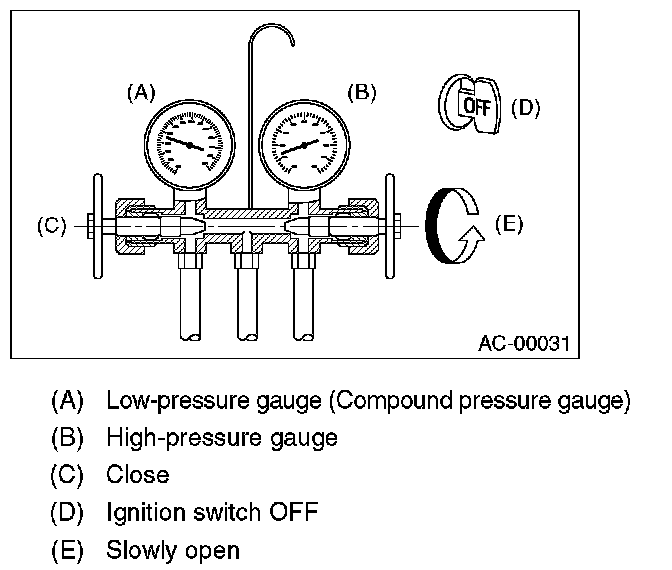 (A) (B) OFF (D) (C) (E) AC-00031

(A) Low-pressure gauge (Compound pressure gauge)
(B) High-pressure gauge
(C) Close
(D) Ignition switch OFF
(E) Slowly open