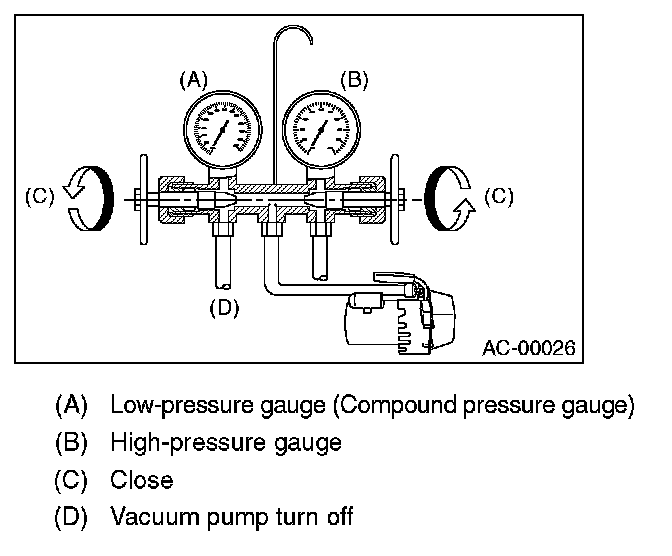 (A)

(B)

(C)

(C)

(D)

AC-00026

(A) Low-pressure gauge (Compound pressure gauge)
(B) High-pressure gauge
(C) Close
(D) Vacuum pump turn off