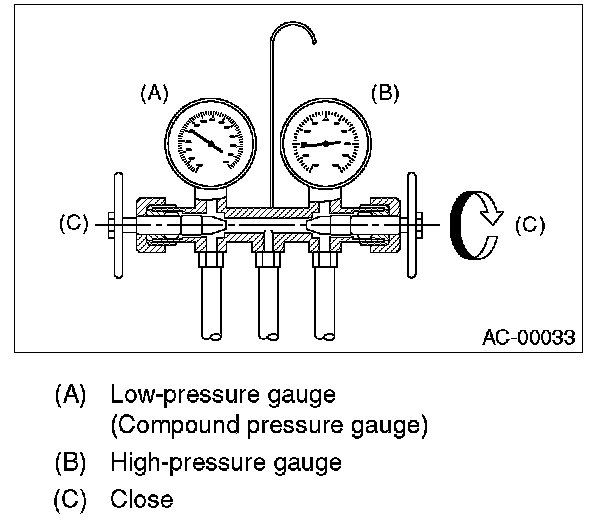 (A)
(B)
(C)
(C)
AC-00033

(A) Low-pressure gauge (Compound pressure gauge)

(B) High-pressure gauge

(C) Close