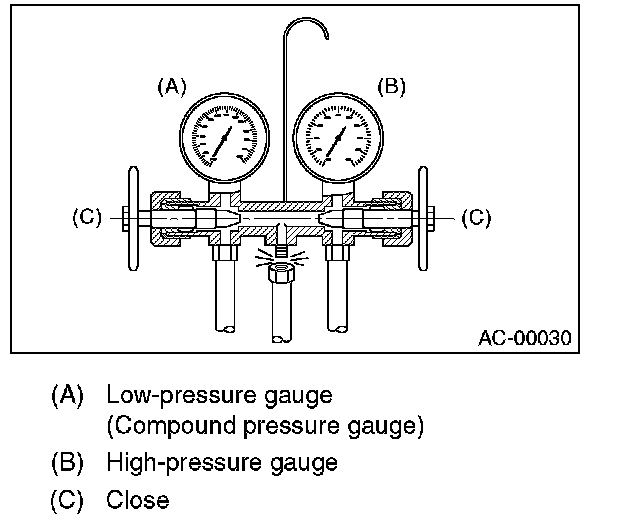 (A)
(B)
(C)
(C)
AC-00030

(A) Low-pressure gauge (Compound pressure gauge)

(B) High-pressure gauge

(C) Close