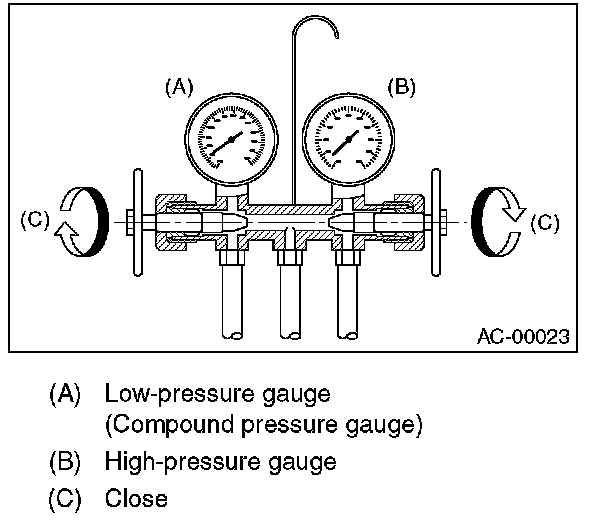 (A)

(B)

(C)

(C)

AC-00023

(A) Low-pressure gauge
(Compound pressure gauge)

(B) High-pressure gauge

(C) Close