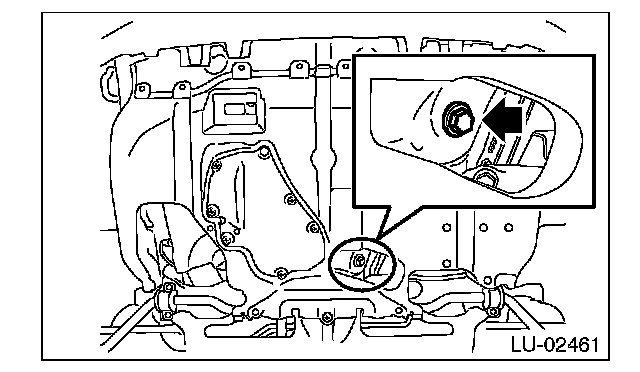 LU-02461