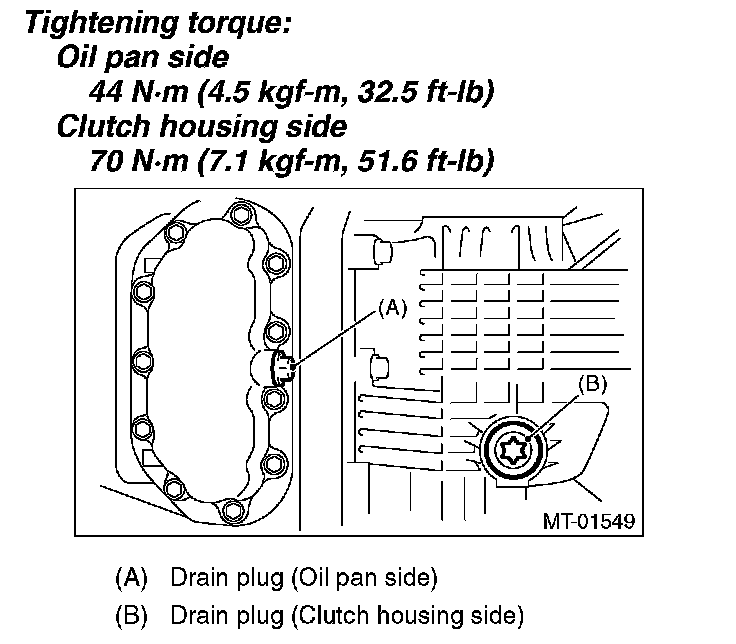 Tightening torque:
Oil pan side
44 N·m (4.5 kgf-m, 32.5 ft-lb)
Clutch housing side
70 N·m (7.1 kgf-m, 51.6 ft-lb)

(A)

(B)

MT-01549

(A) Drain plug (Oil pan side)
(B) Drain plug (Clutch housing side)